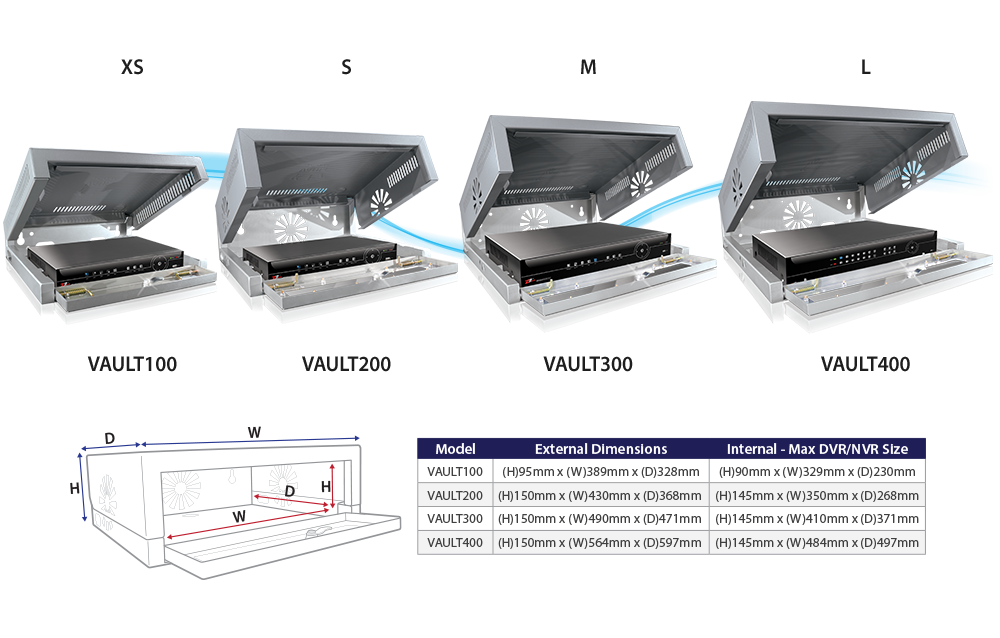 XS

S

M

L

VAULT100

VAULT200

VAULT300

VAULT400

D

W

H

D

H

W

| Model | External Dimensions | Internal - Max DVR/NVR Size |
|---|---|---|
| VAULT100 | (H)95mm x (W)389mm x (D)328mm | (H)90mm x (W)329mm x (D)230mm |
| VAULT200 | (H)150mm x (W)430mm x (D)368mm | (H)145mm x (W)350mm x (D)268mm |
| VAULT300 | (H)150mm x (W)490mm x (D)471mm | (H)145mm x (W)410mm x (D)371mm |
| VAULT400 | (H)150mm x (W)564mm x (D)597mm | (H)145mm x (W)484mm x (D)497mm |